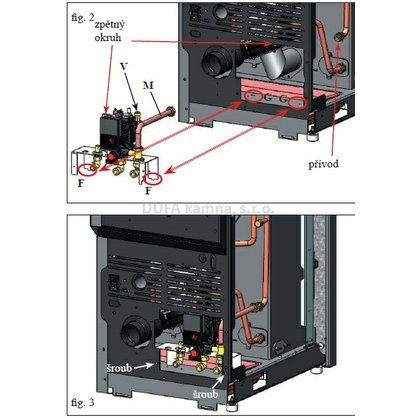 fig. 2
zpětný okruh
V
M
G G
F
F
přívod

DUFA kamna, s.r.o.

šroub
šroub
fig. 3